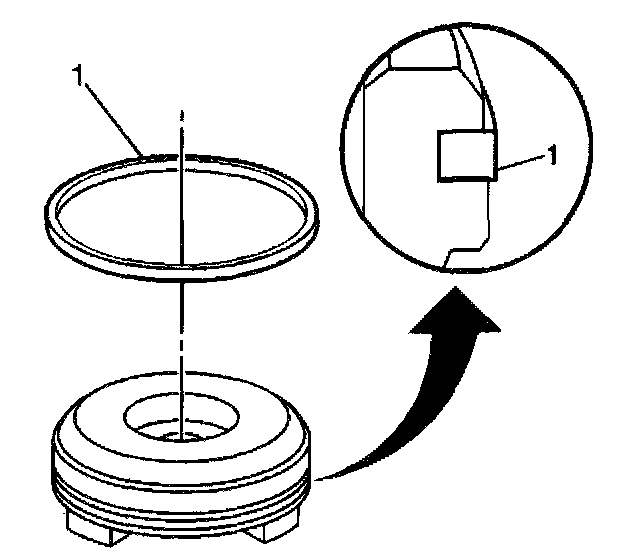 1
1