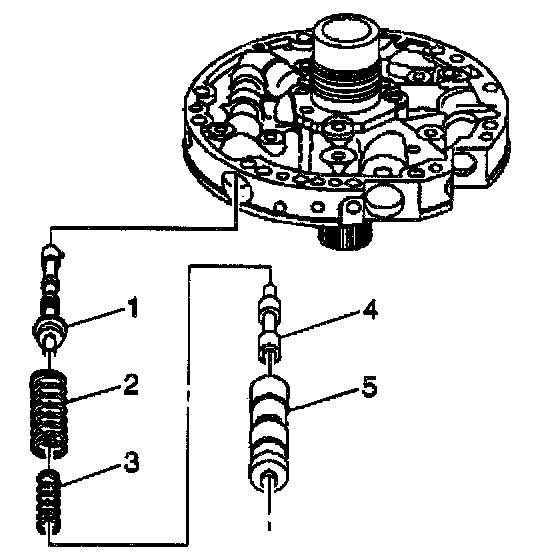 1
2
3
4
5