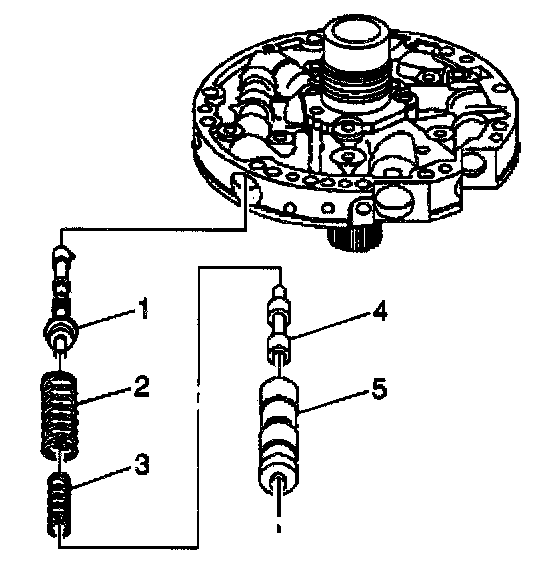 1
2
3
4
5