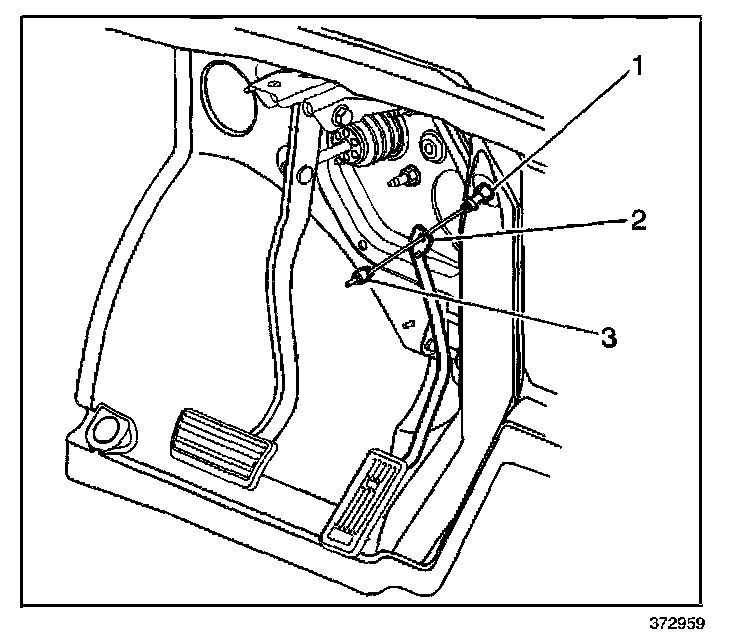 1
2
3
372959