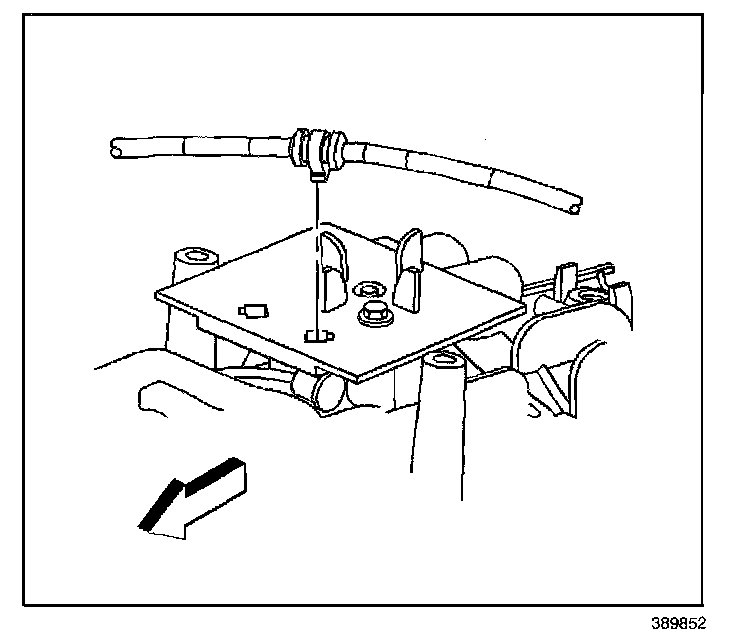 389852