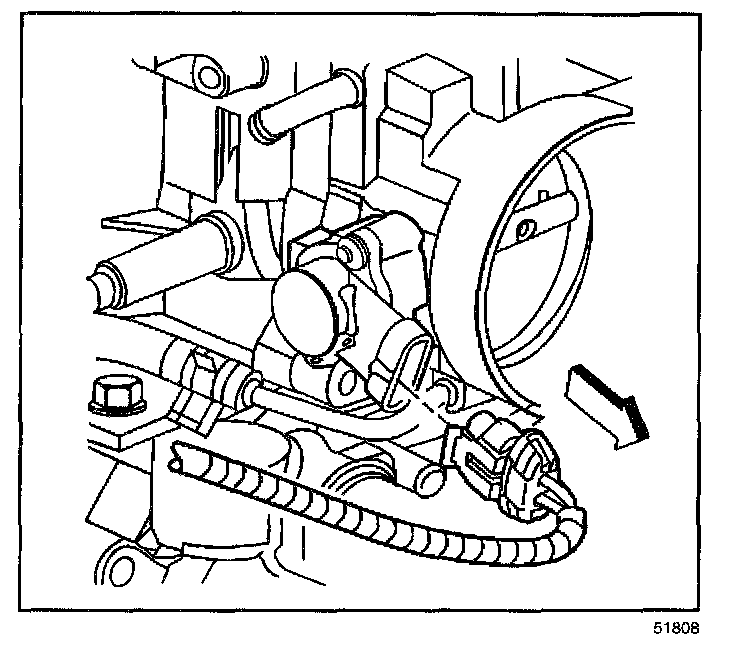 51808