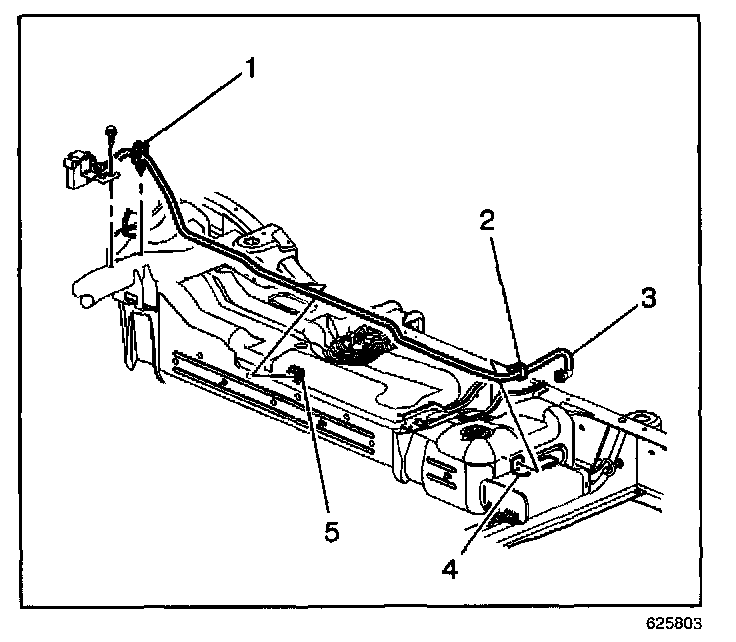 1
2
3
5
4
625803