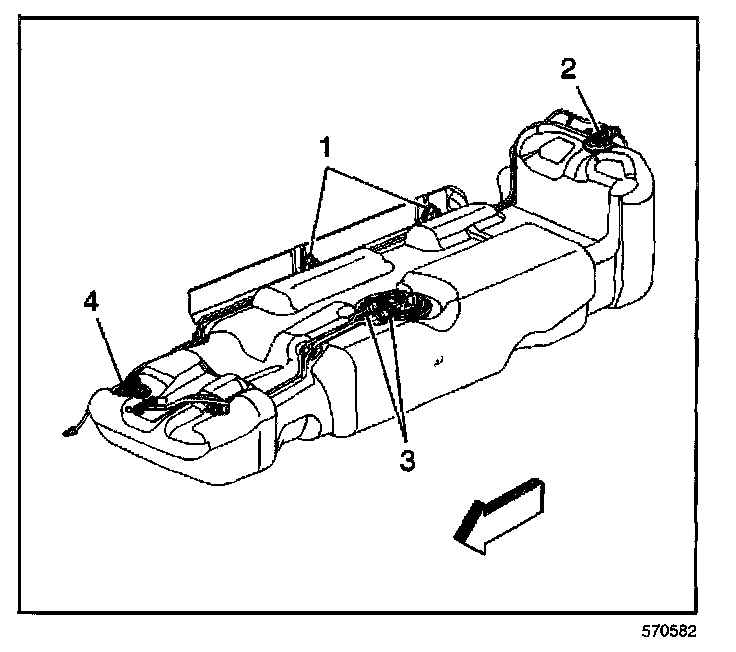 2
1
4
3
570582