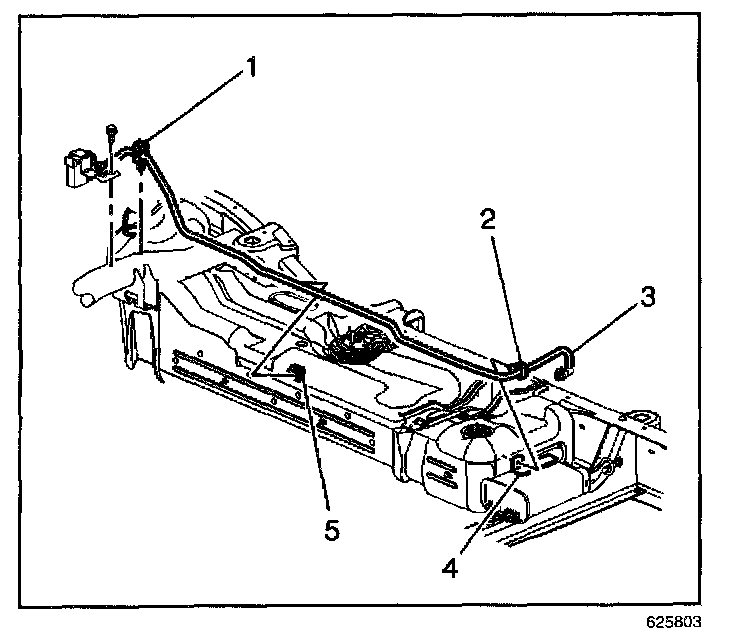 1
2
3
5
4
625803