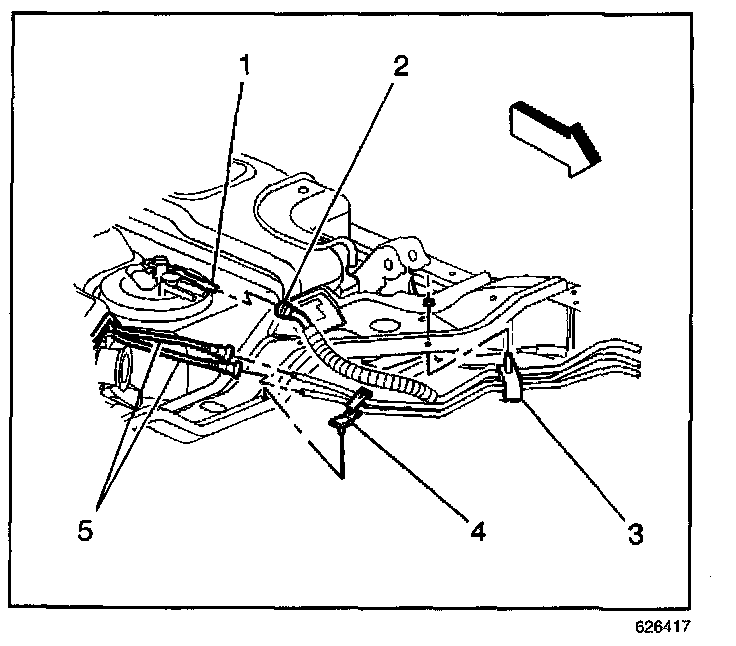 1
2
5
4
3
626417