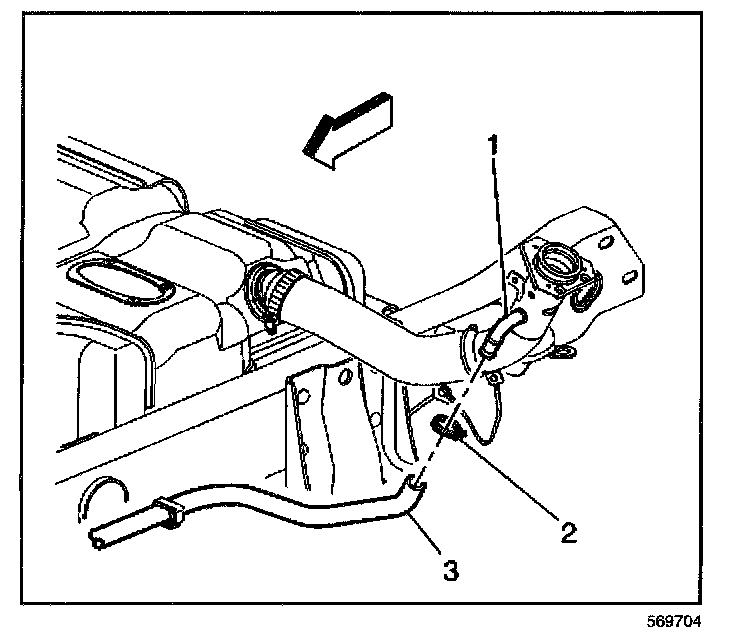 1

2

3

569704