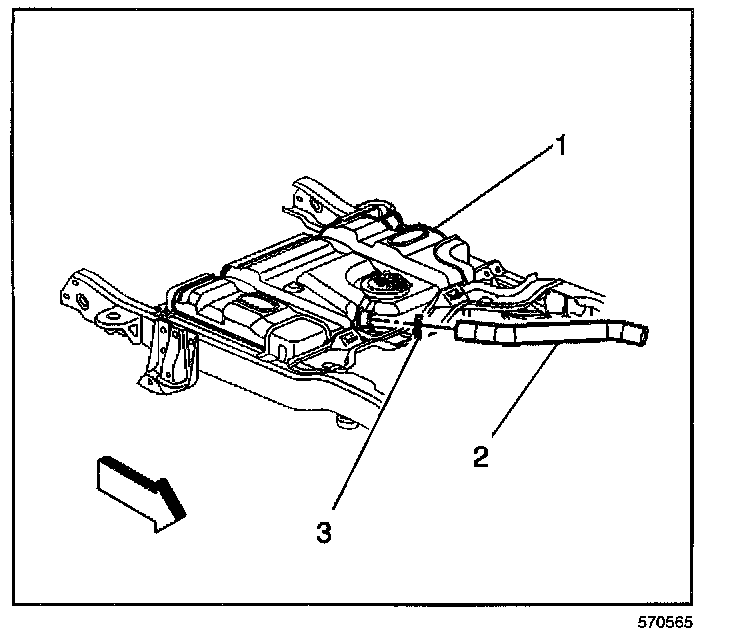 1
2
3
570565