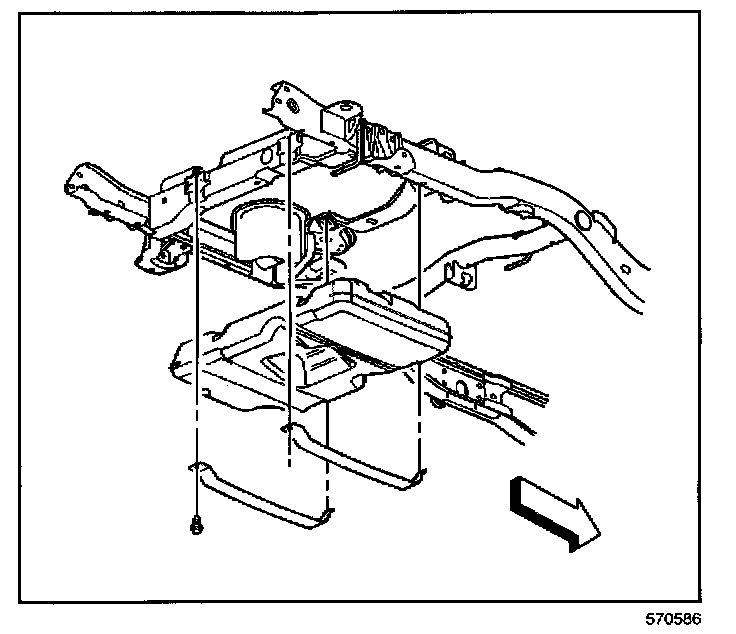 570586