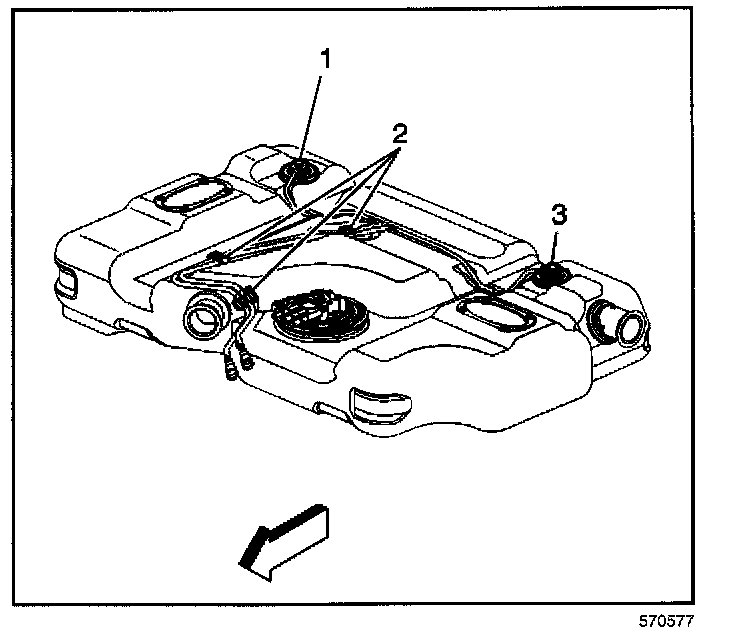 1

2

3

570577