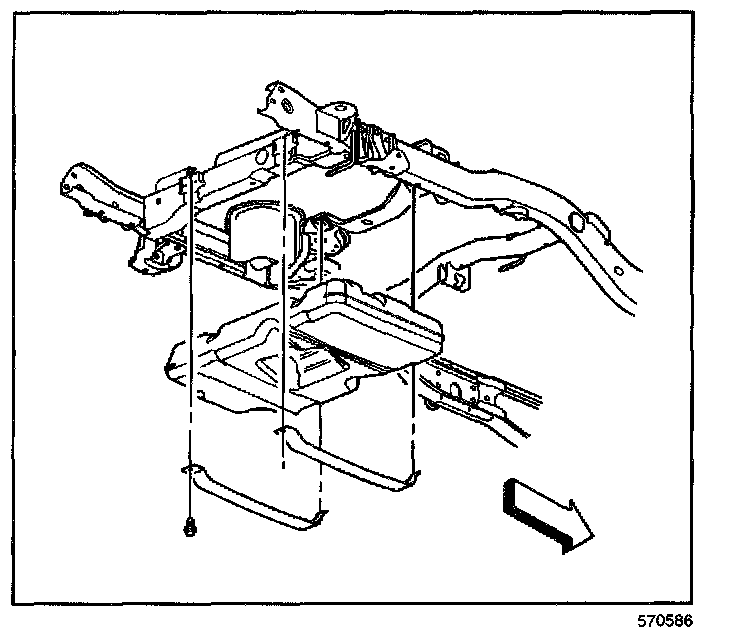 570586