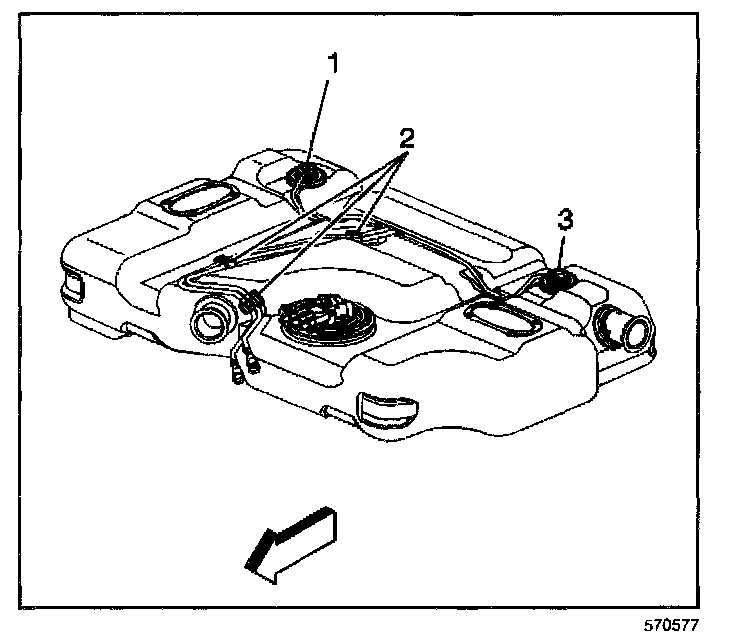 1
2
3
570577