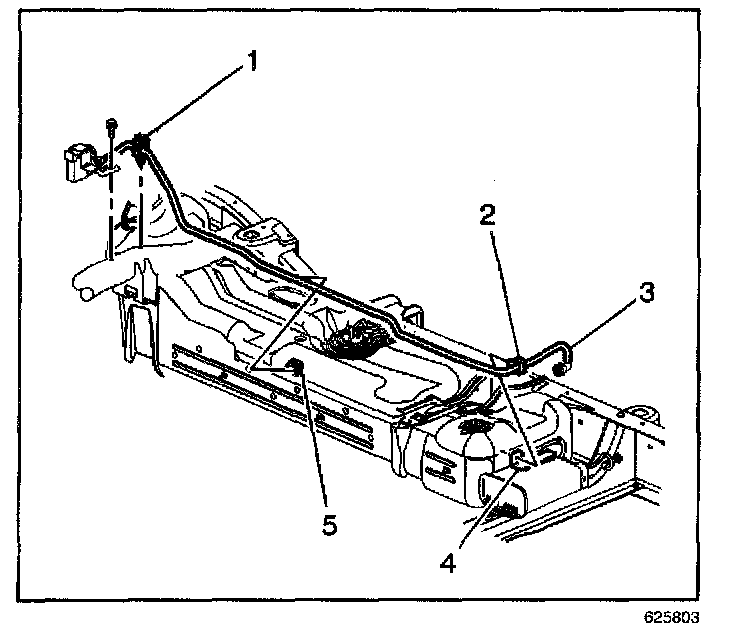 1
2
3
5
4
625803