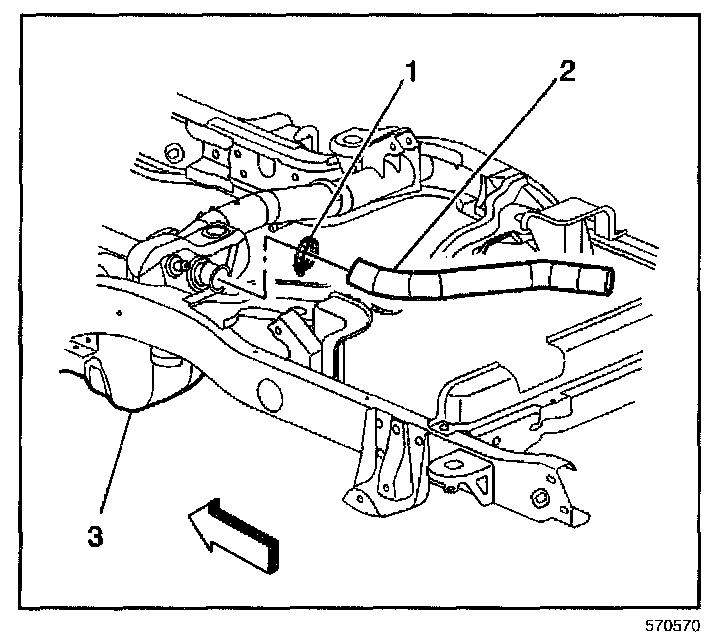 1
2
3
570570