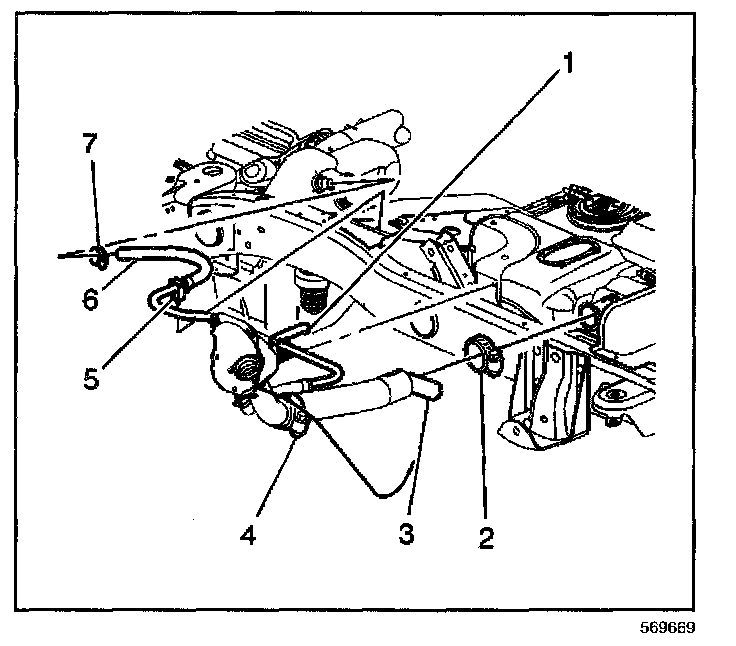 1
7
6
5
4
3
2
569669