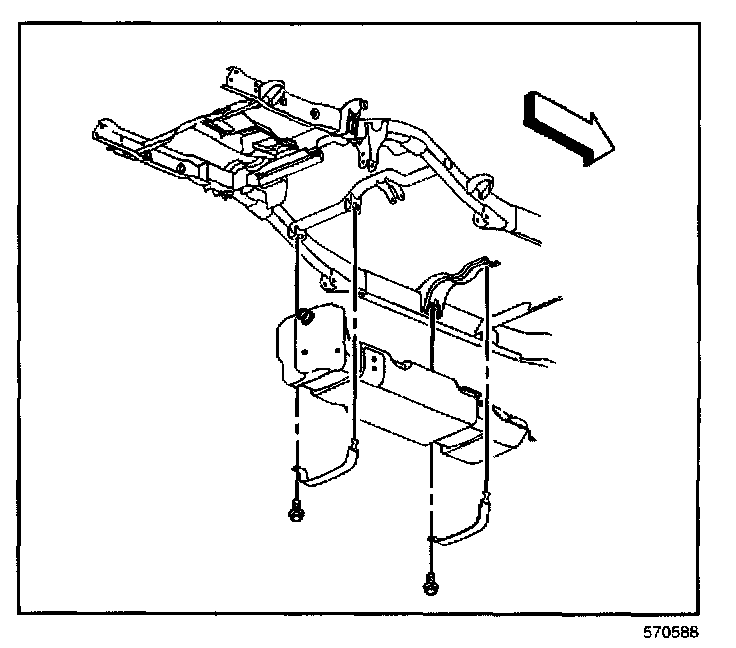 570588