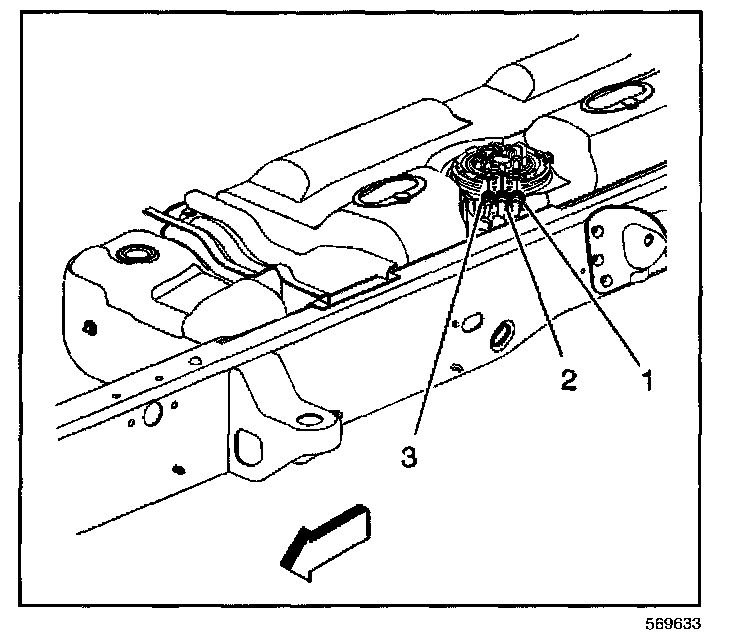 2
1
3
569633