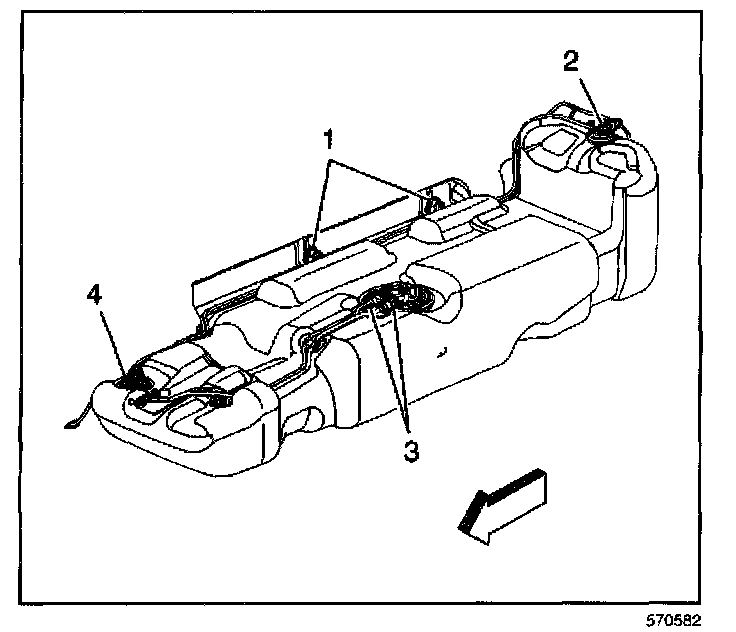 2
1
4
3
570582