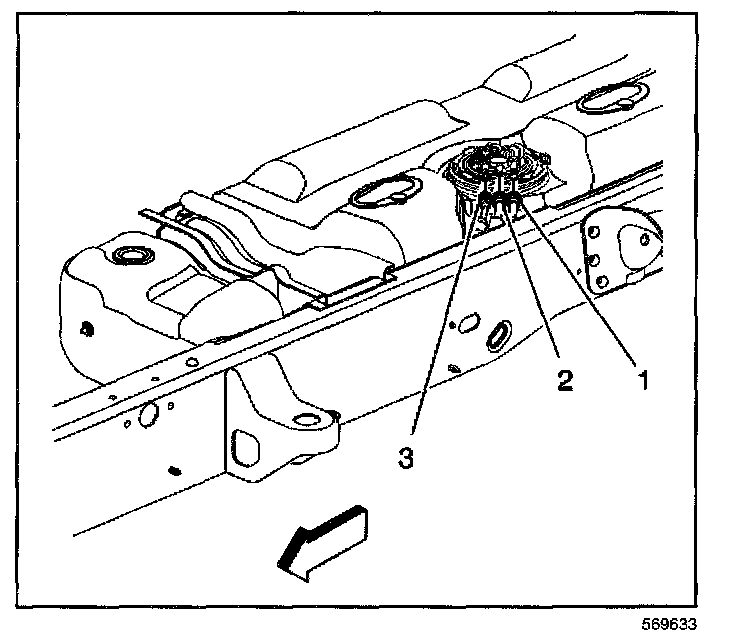 2
1
3
569633