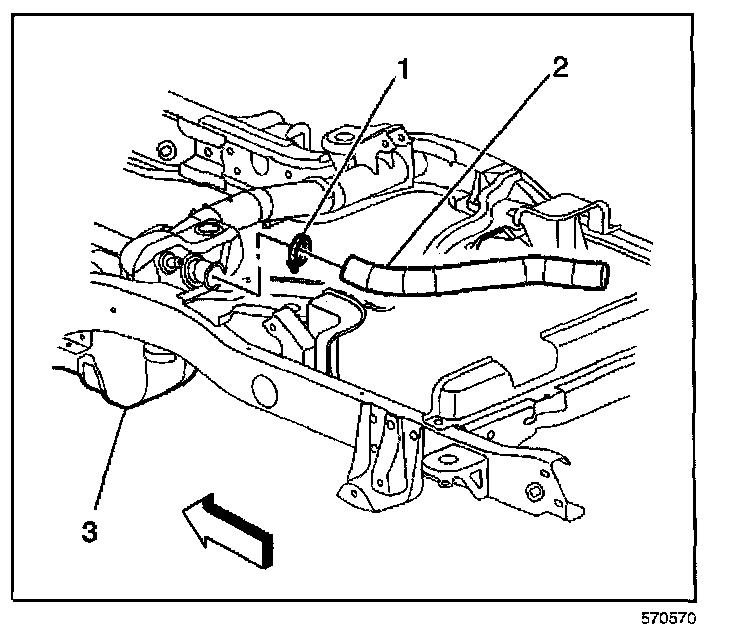 1
2
3
570570