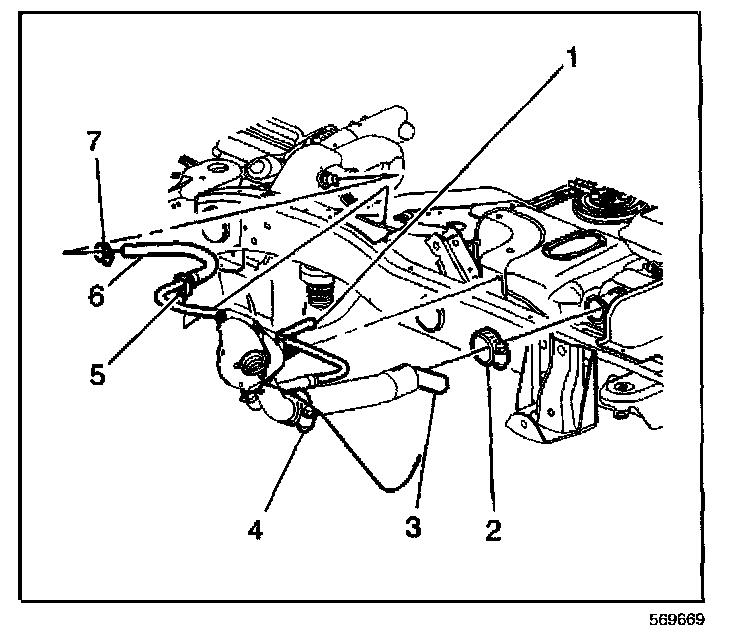 1
7
6
5
4
3
2
569669