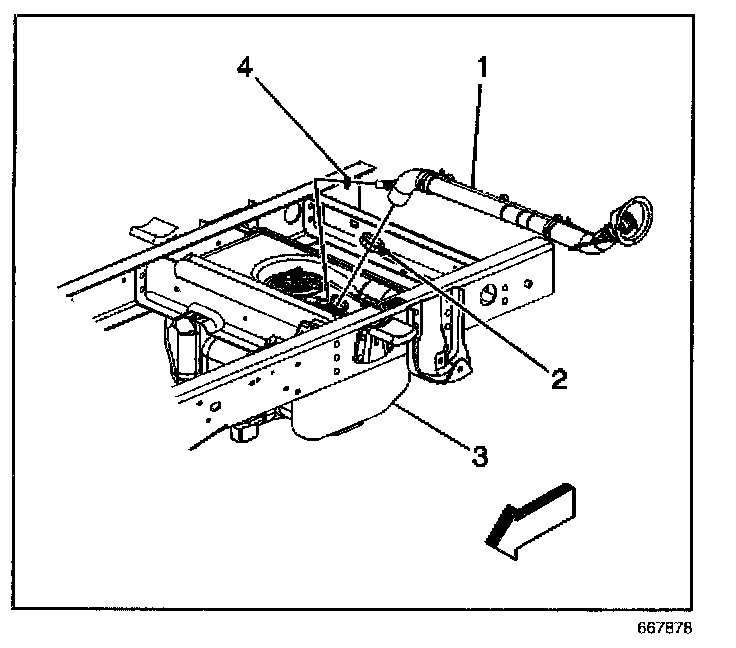 4
1
2
3
667878