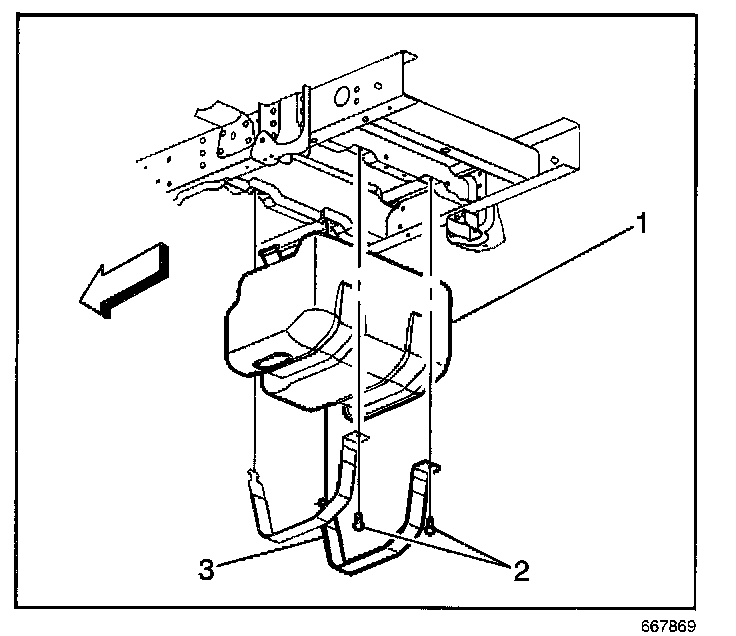 1

3

2

667869