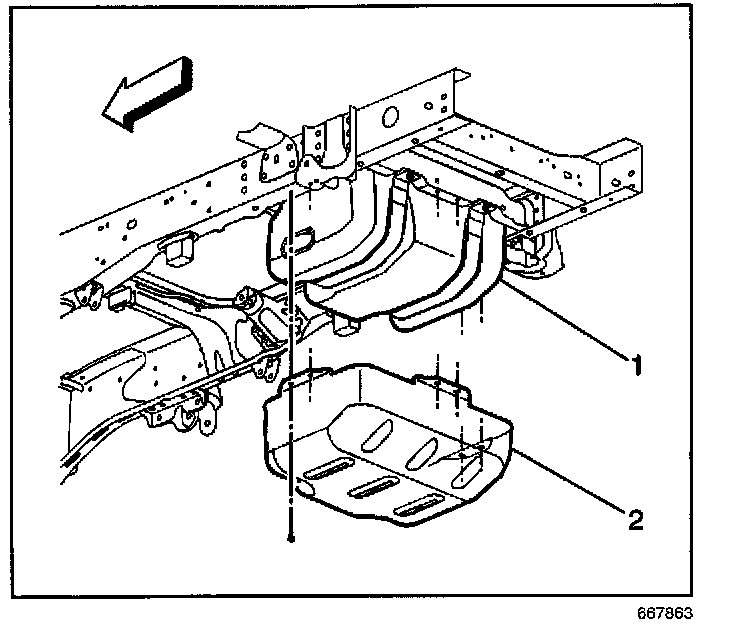 1

2

667863