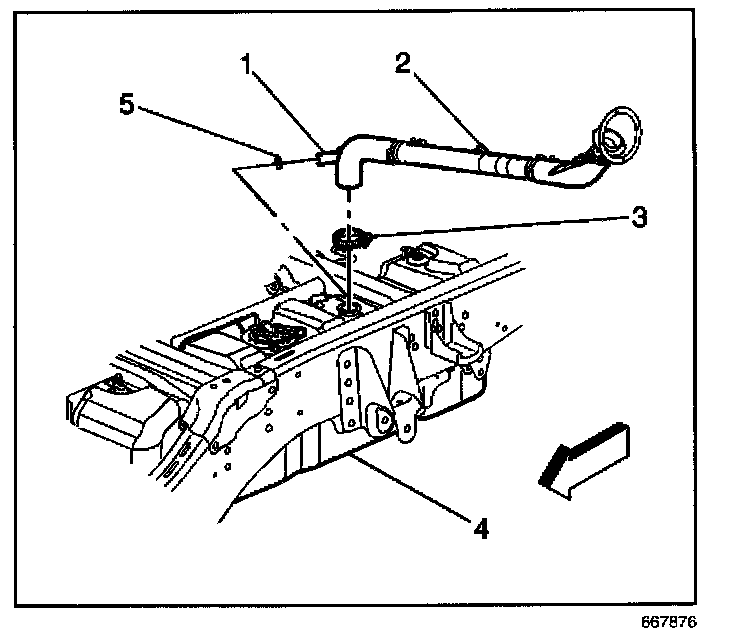 1
2
5
3
4
667876