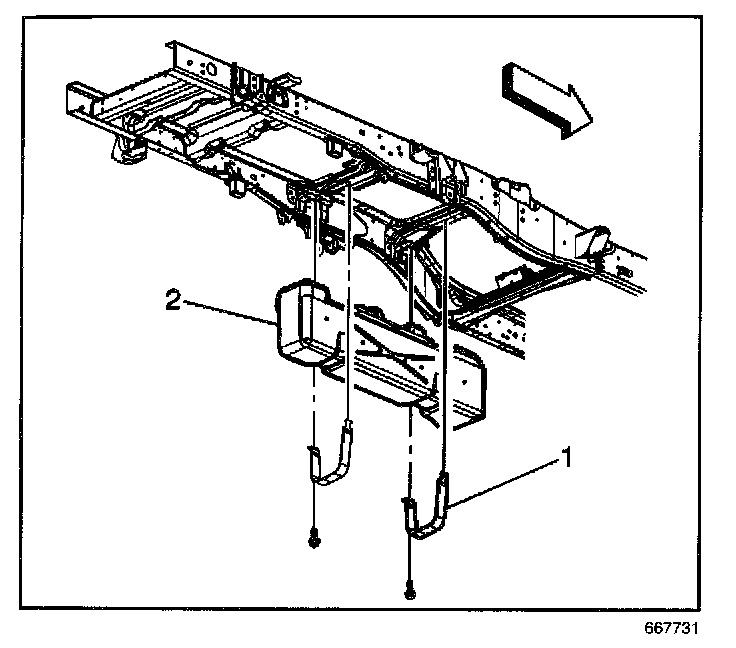 2
1
667731