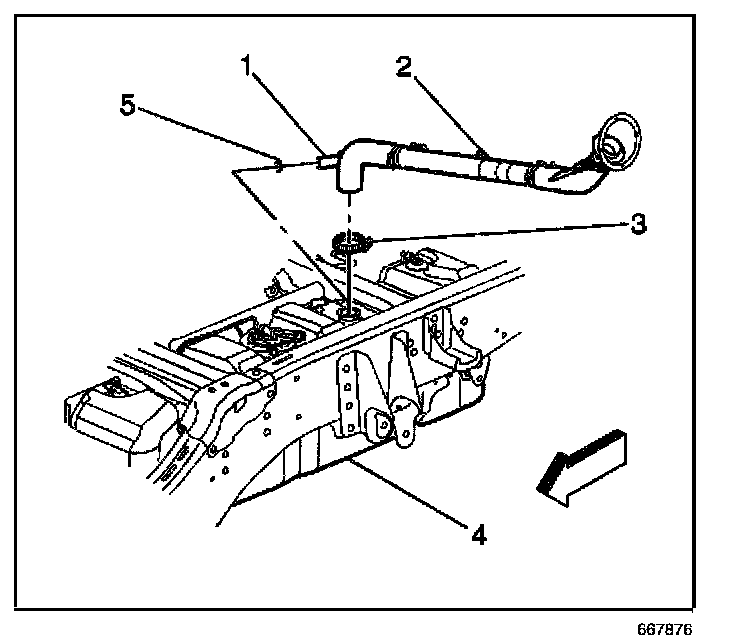 1
2
5
3
4
667876