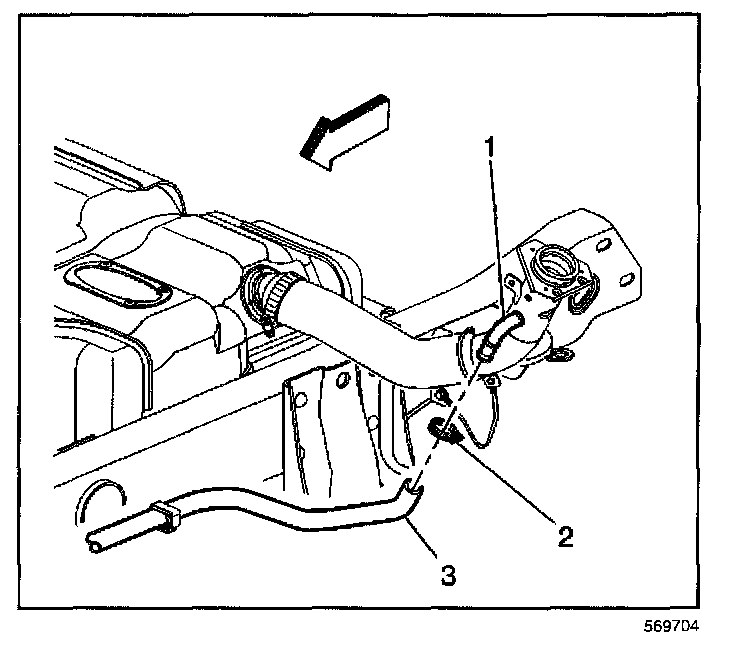 1
2
3
569704