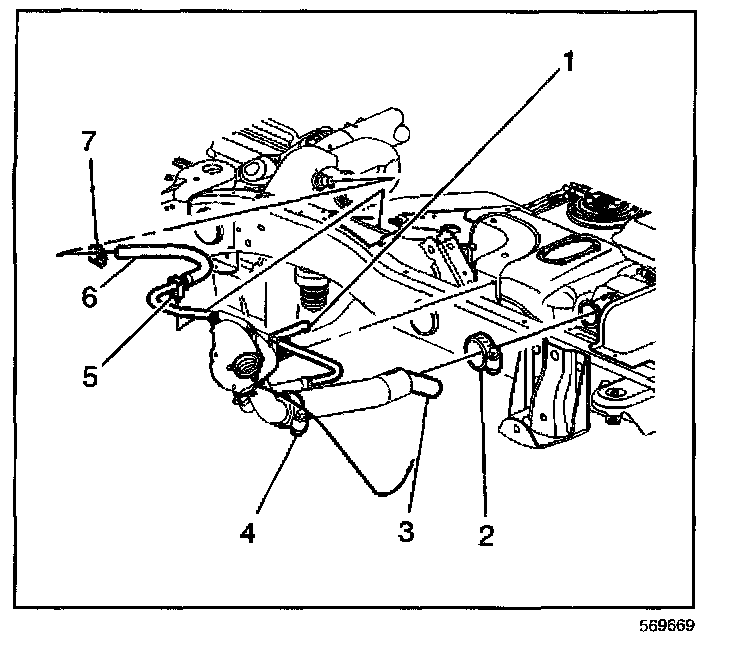 1
7
6
5
4
3
2
569669