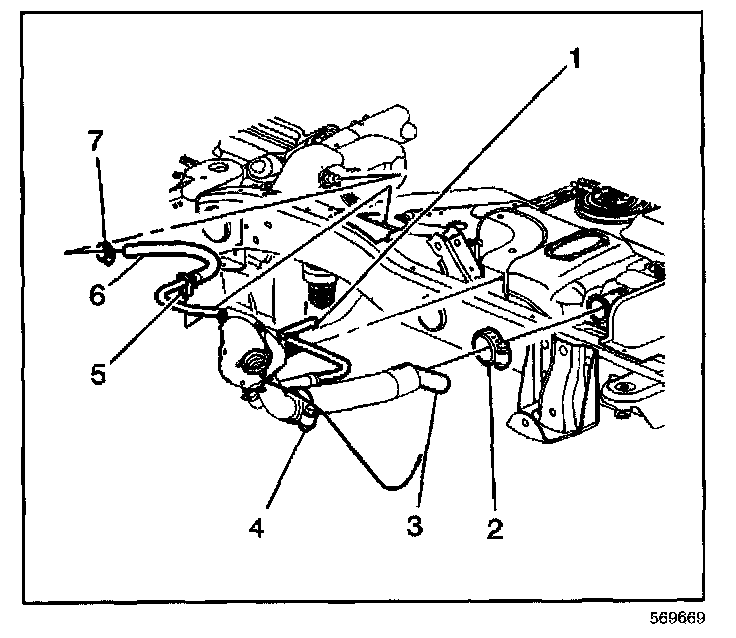 1
7
6
5
4
3
2
569669