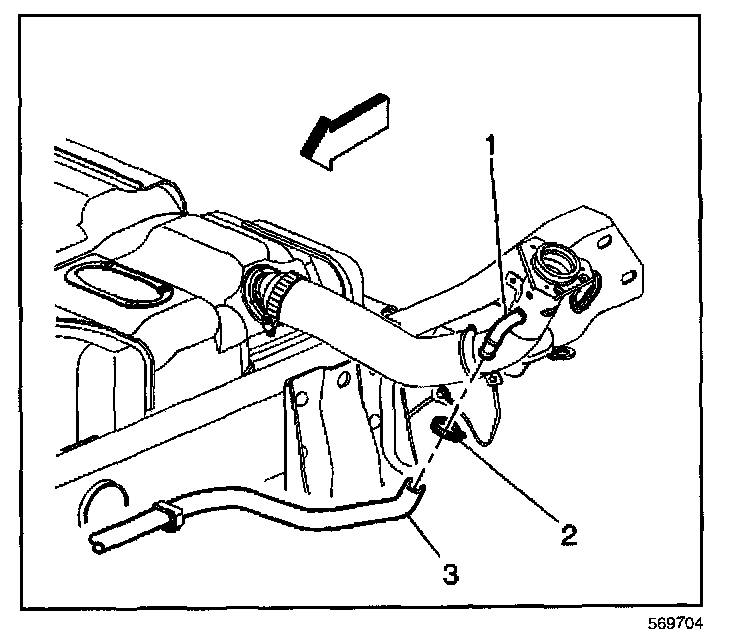 1
2
3
569704