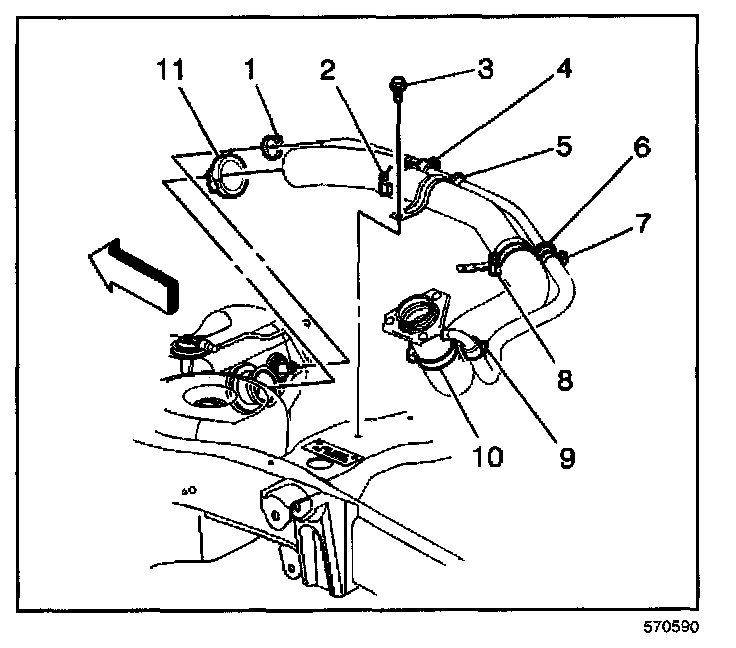 11
1
2
3
4
5
6
7
8
9
10

570590