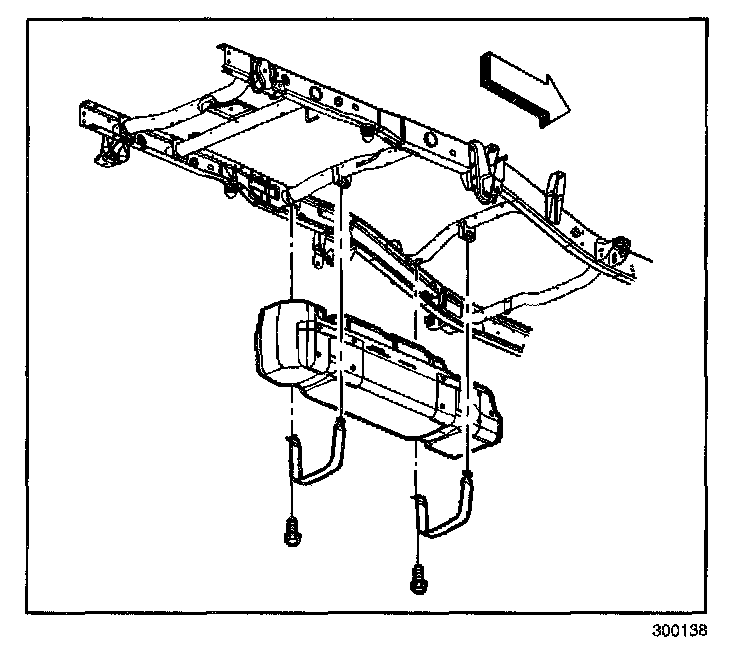 300138