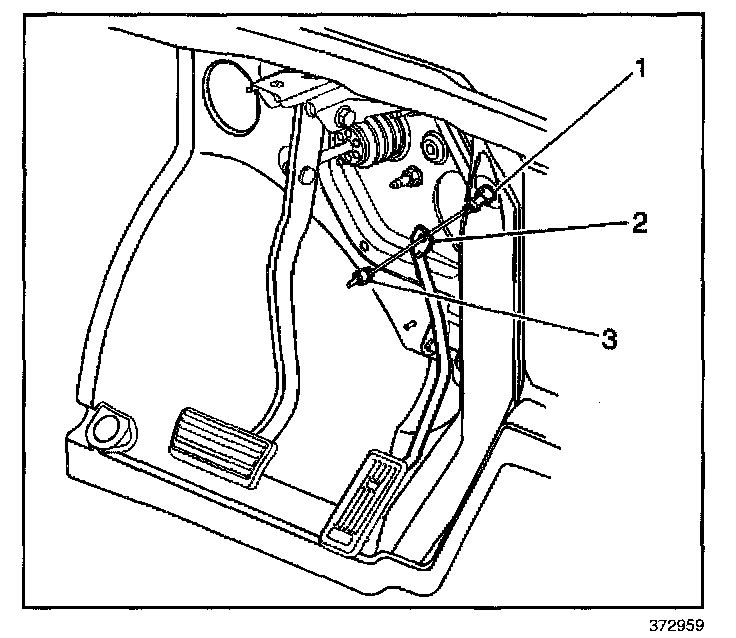 1
2
3
372959