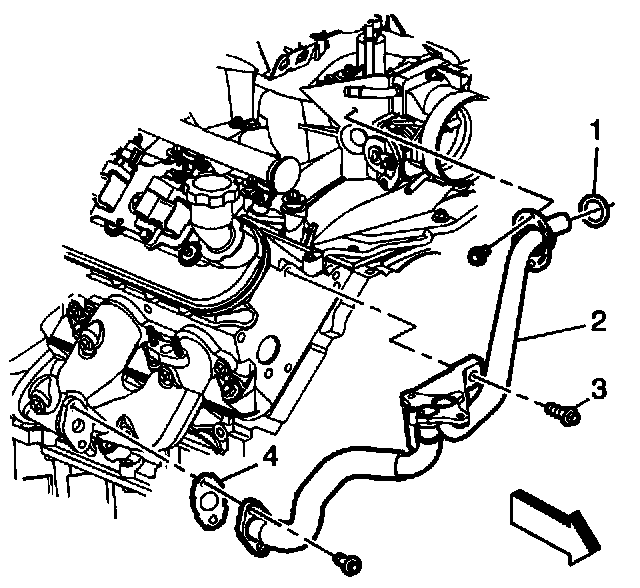 1
2
3
4