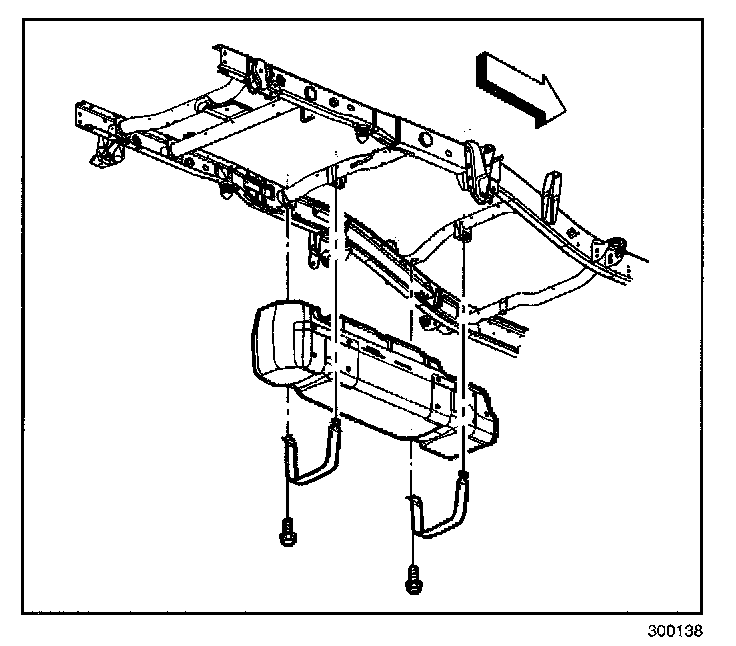 300138