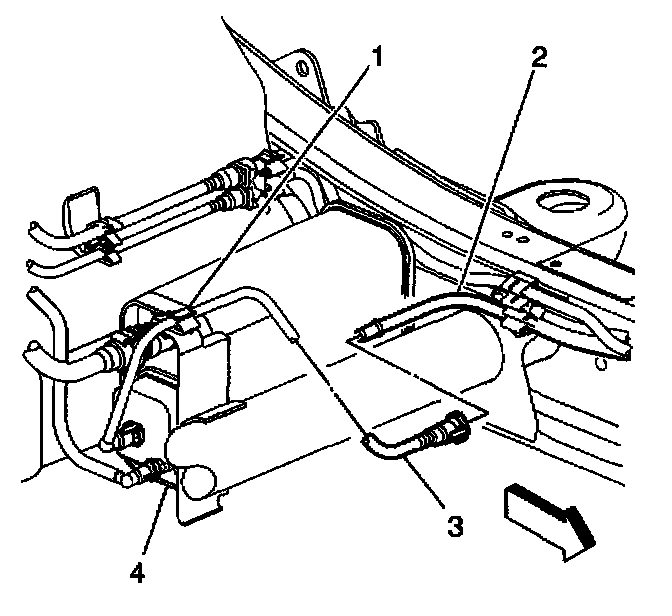 1
2
3
4