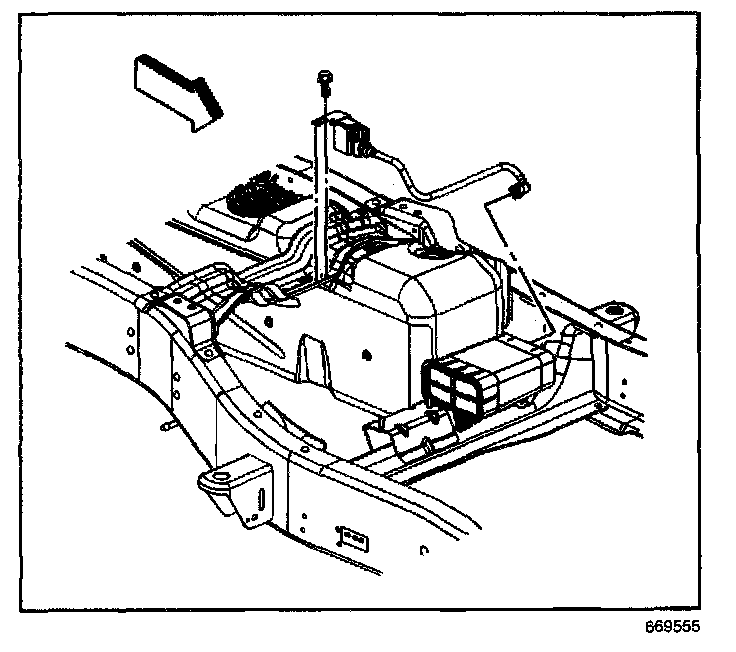 669555