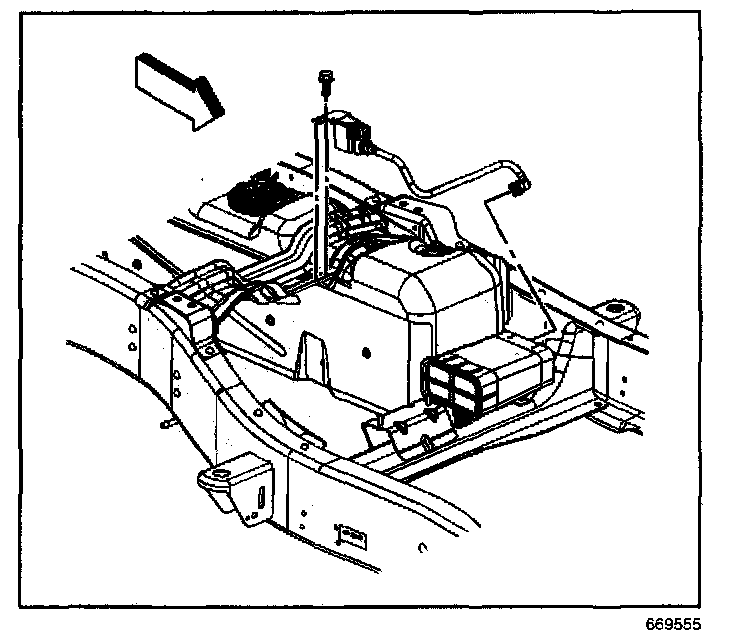 669555