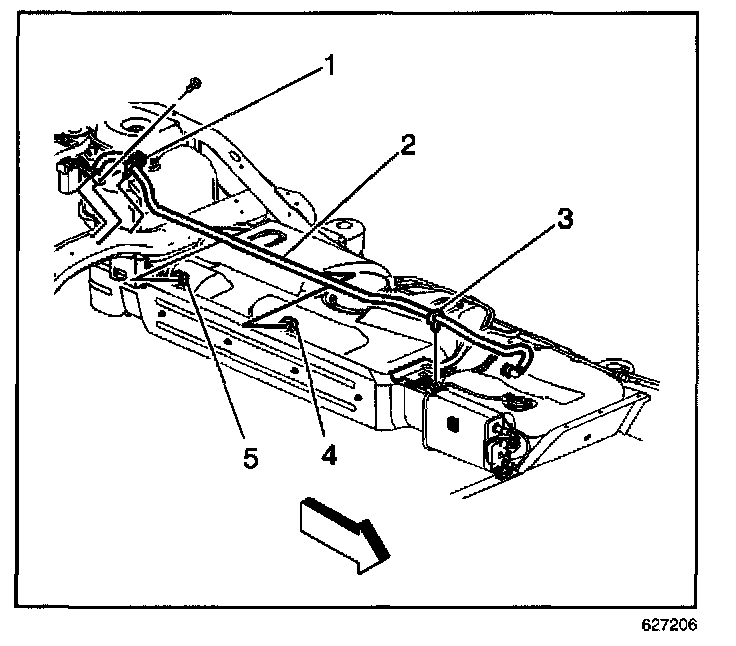 1
2
3
5
4
627206