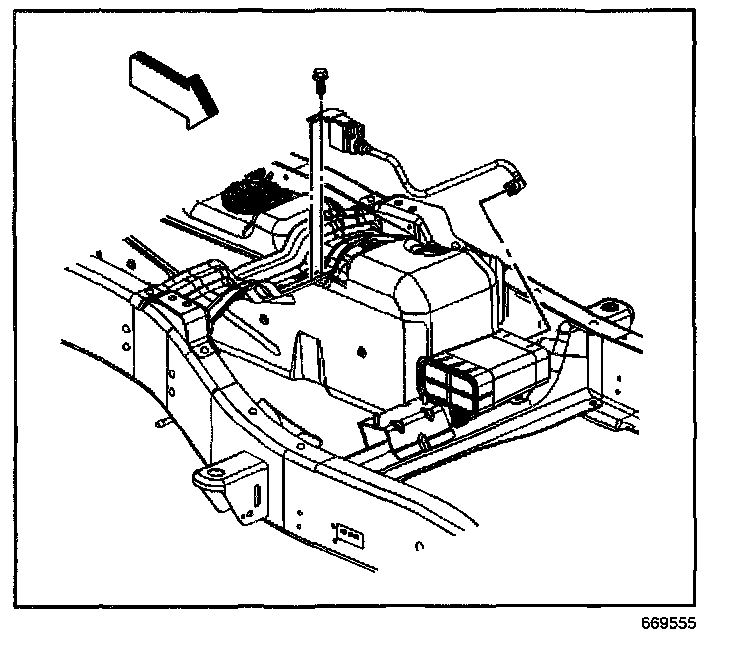 669555