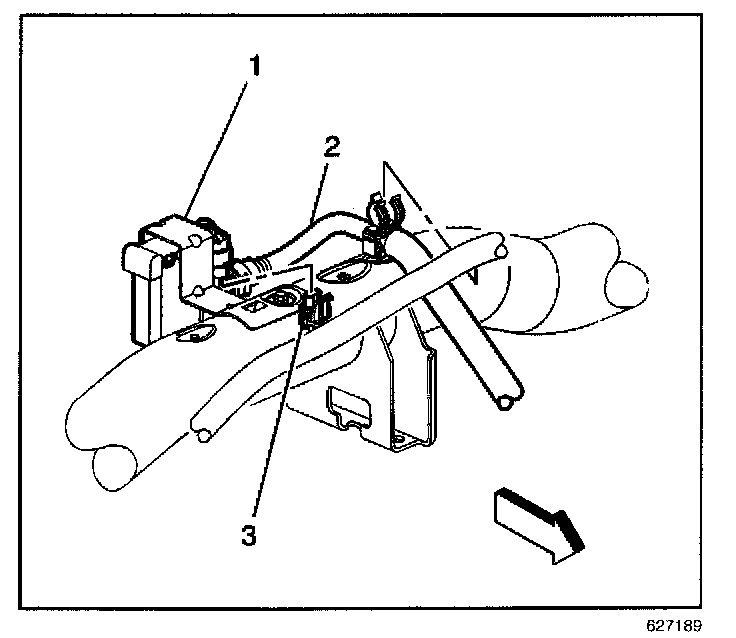 1
2
3
627189