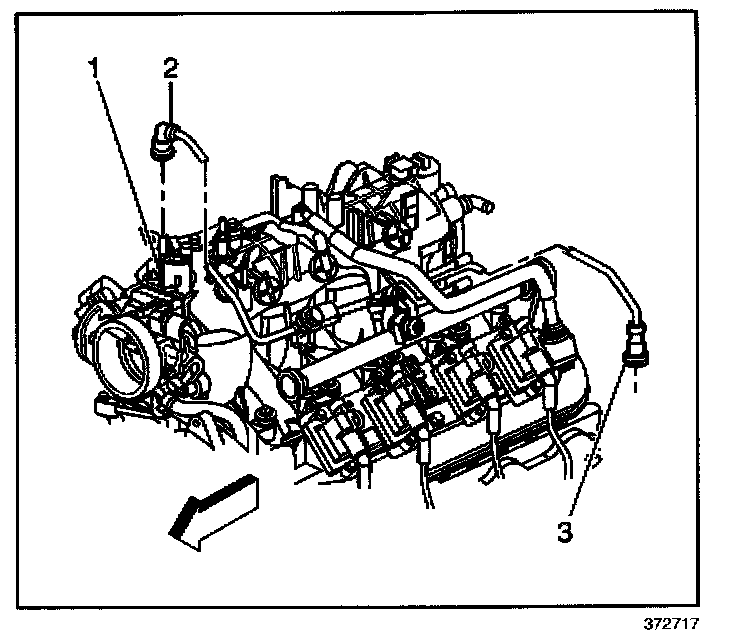 1
2
3
372717