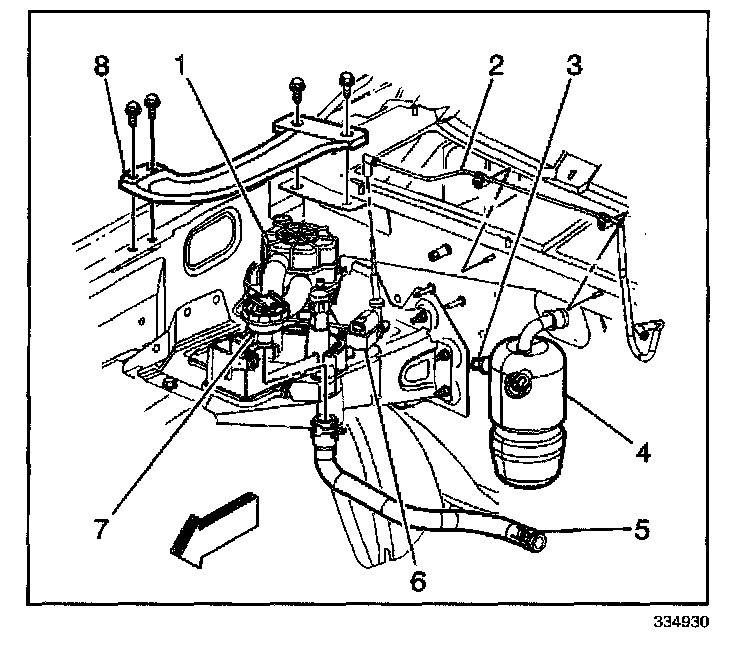 8
1
2
3
4
5
6
7
334930