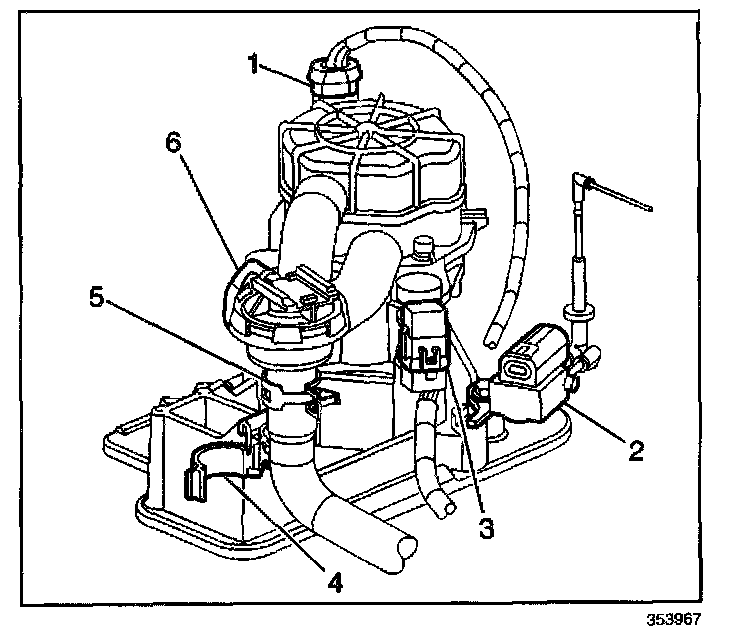 1
6
5
2
3
4
353967