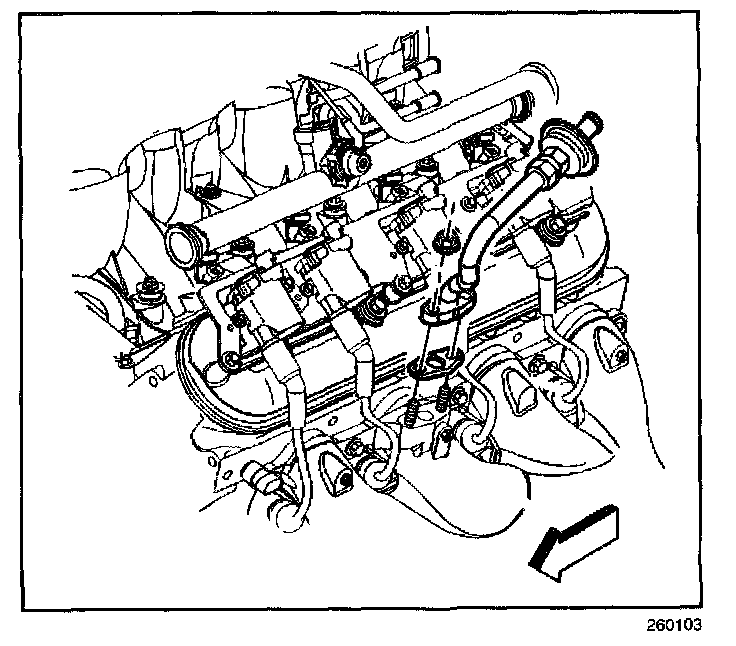 260103